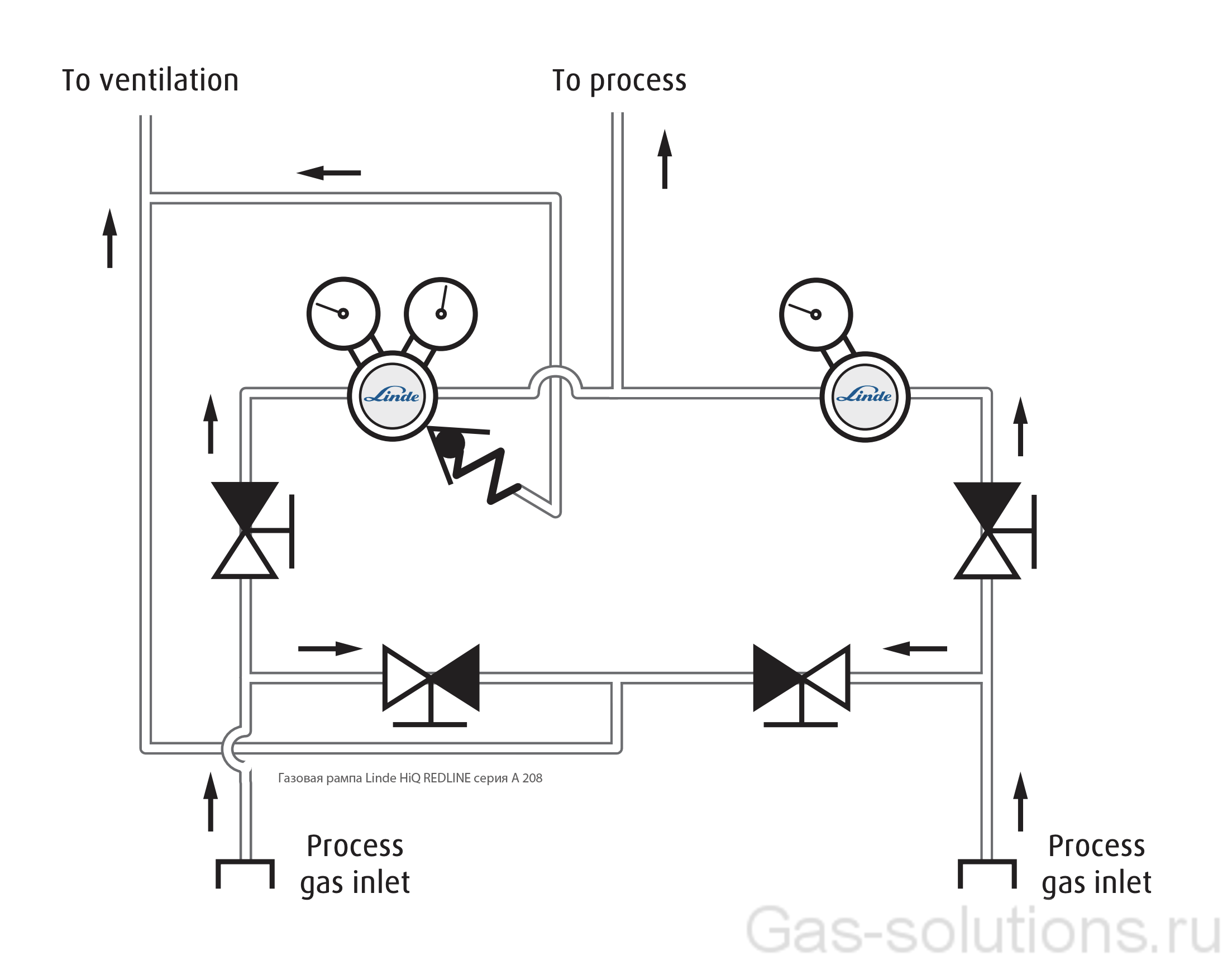 To ventilation

To process

Linde

Linde

Газовая рампа Linde HiQ REDLINE серия A 208

Process gas inlet

Process gas inlet

Gas-solutions.ru